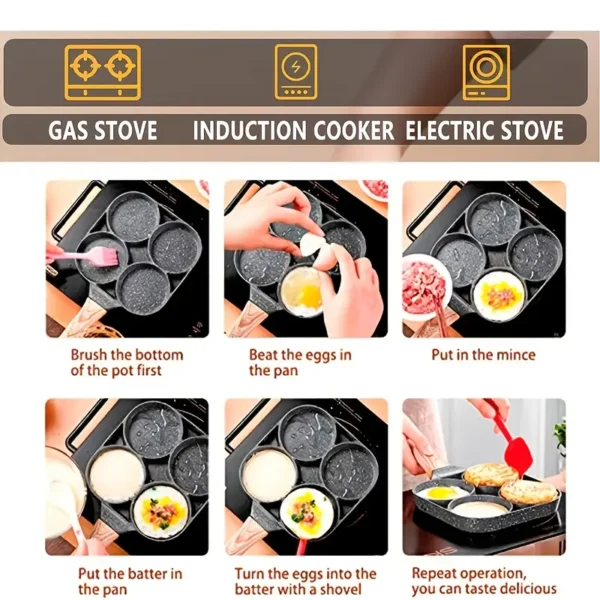 GAS STOVE INDUCTION COOKER ELECTRIC STOVE

Brush the bottom of the pot first

Beat the eggs in the pan

Put in the mince

Put the batter in the pan

Turn the eggs into the batter with a shovel

Repeat operation, you can taste delicious